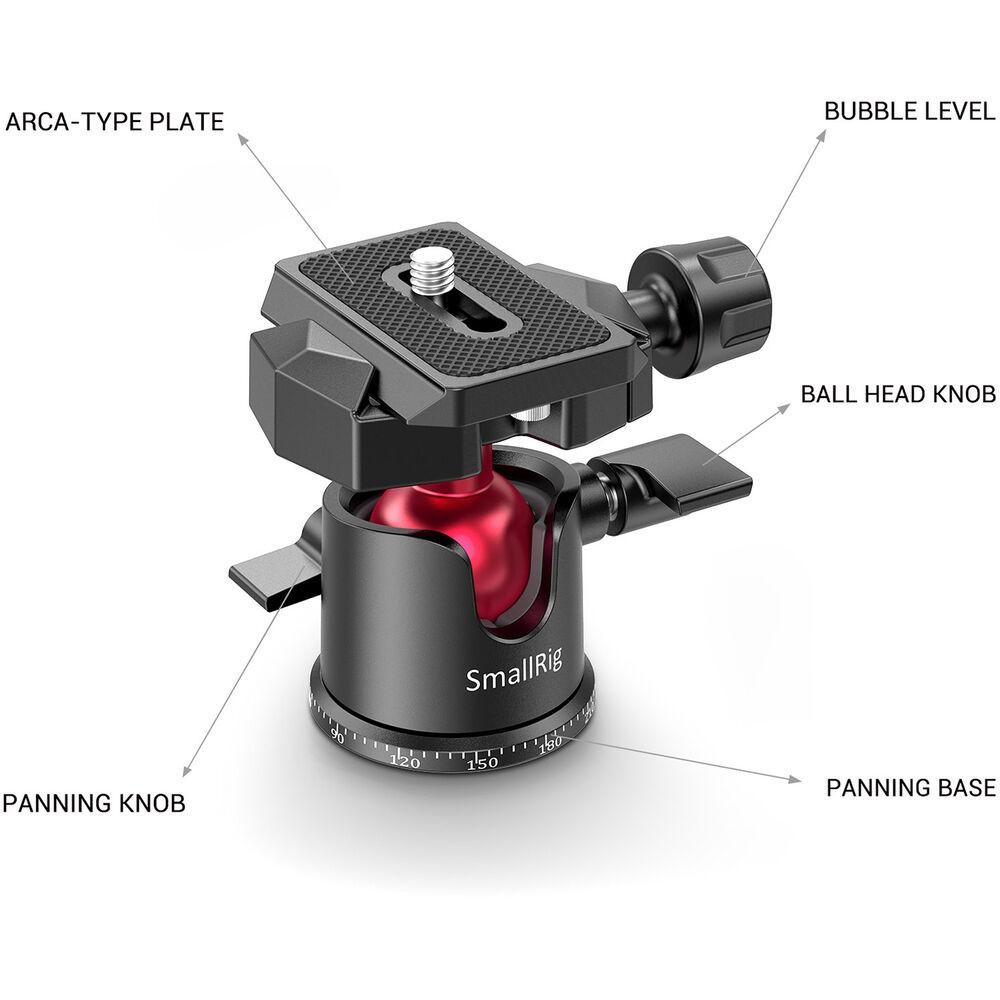 ARCA-TYPE PLATE

BUBBLE LEVEL

BALL HEAD KNOB

SmallRig

90 120 150 180

PANNING KNOB

PANNING BASE