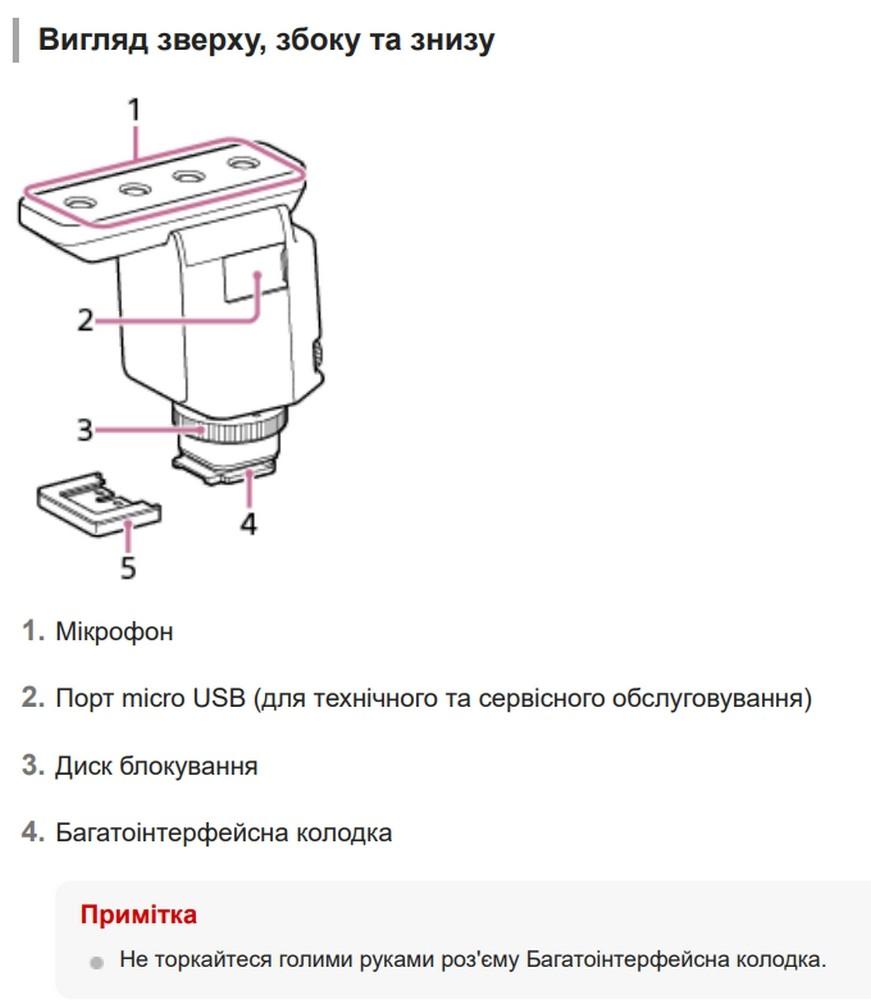 Вигляд зверху, збоку та знизу

1

2

3

4

5

1. Мікрофон

2. Порт micro USB (для технічного та сервісного обслуговування)

3. Диск блокування

4. Багатоінтерфейсна колодка

Примітка

Не торкайтеся голими руками роз'єму Багатоінтерфейсна колодка.