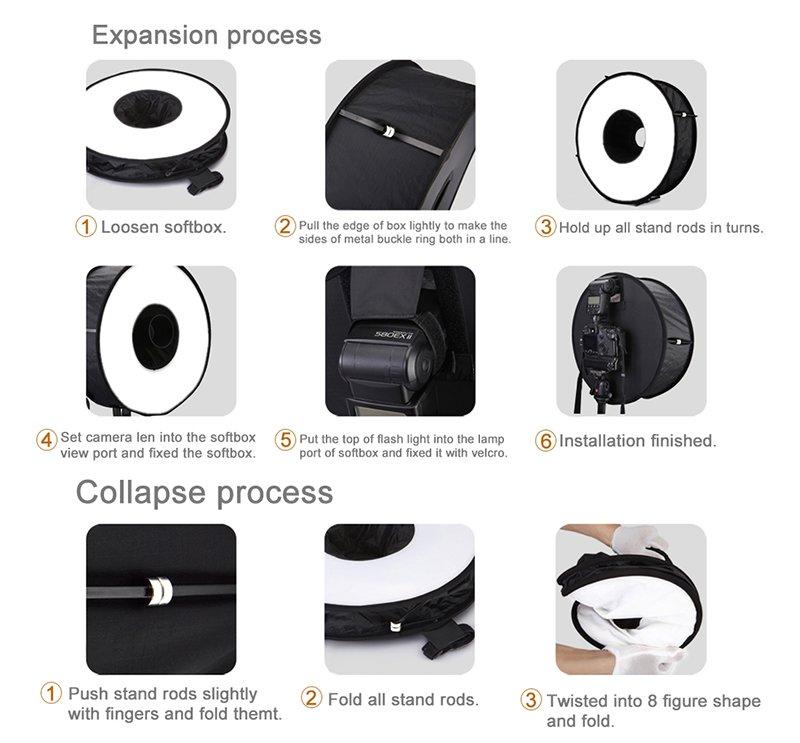 Expansion process

① Loosen softbox.

② Pull the edge of box lightly to make the sides of metal buckle ring both in a line.

③ Hold up all stand rods in turns.

580EX II

④ Set camera len into the softbox view port and fixed the softbox.

⑤ Put the top of flash light into the lamp port of softbox and fixed it with velcro.

⑥ Installation finished.

Collapse process

① Push stand rods slightly with fingers and fold themt.

② Fold all stand rods.

③ Twisted into 8 figure shape and fold.