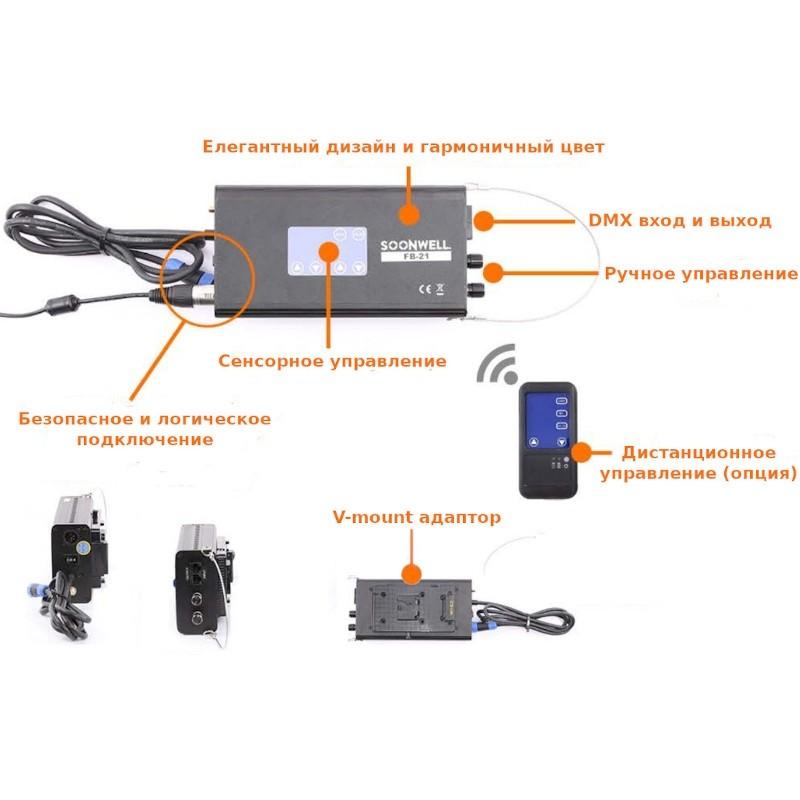 Елегантный дизайн и гармоничный цвет

SOONWELL
FB-21

CE

DMX вход и выход

Ручное управление

Сенсорное управление

Безопасное и логическое подключение

Дистанционное управление (опция)

V-mount адаптор