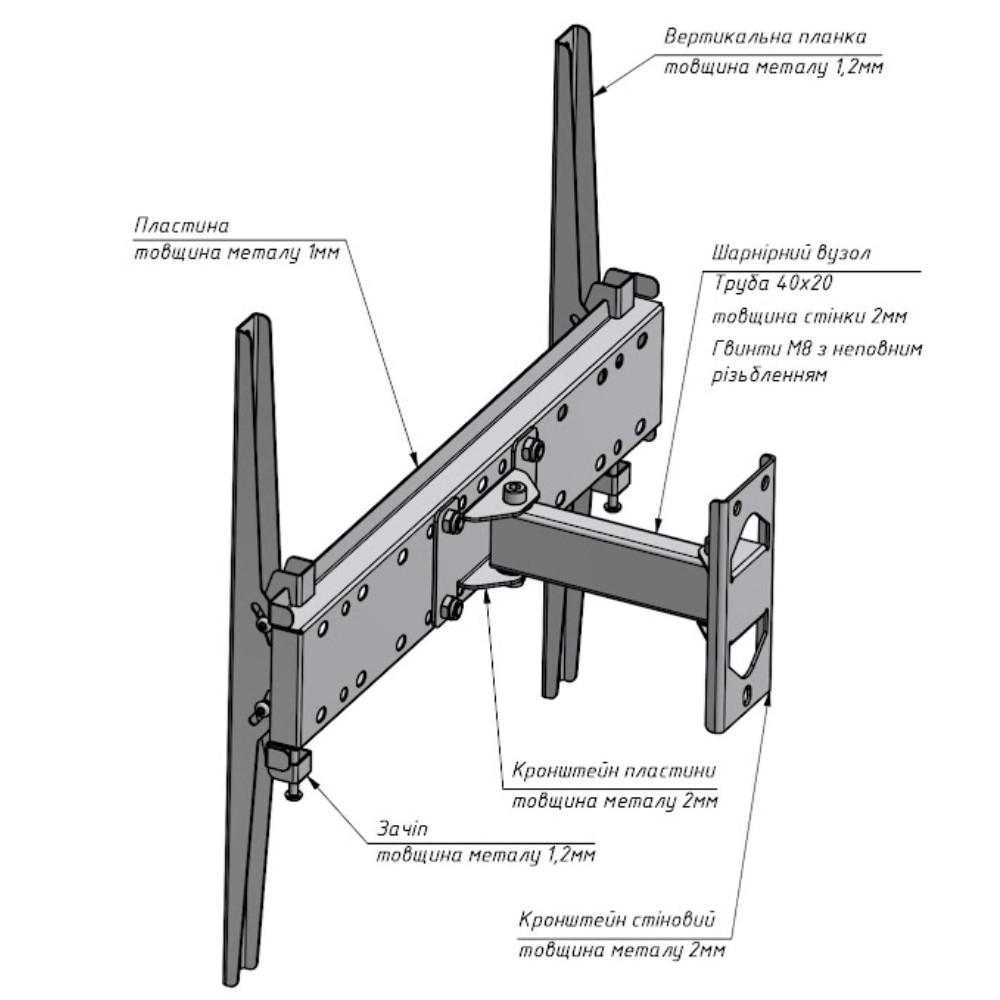 Вертикальна планка
товщина металу 1,2мм

Пластина
товщина металу 1мм

Шарнірний вузол
Труба 40х20
товщина стінки 2мм
Гвинти М8 з неповним різьбленням

Кронштейн пластини
товщина металу 2мм

Зачіп
товщина металу 1,2мм

Кронштейн стіновий
товщина металу 2мм