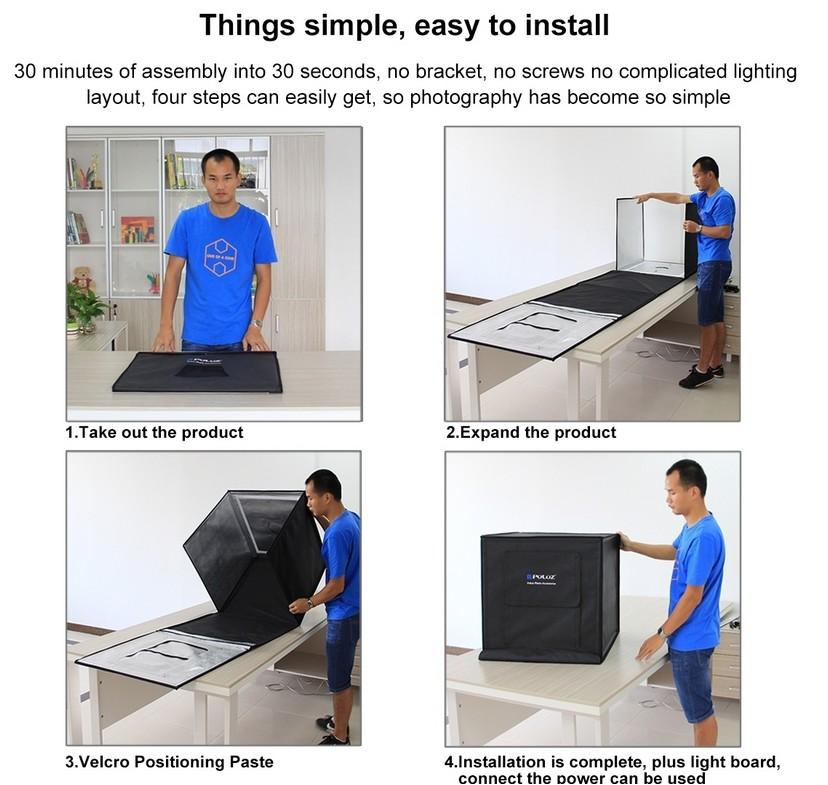 Things simple, easy to install

30 minutes of assembly into 30 seconds, no bracket, no screws no complicated lighting layout, four steps can easily get, so photography has become so simple

PULUZ

1.Take out the product

2.Expand the product

3.Velcro Positioning Paste

PULUZ

4.Installation is complete, plus light board, connect the power can be used