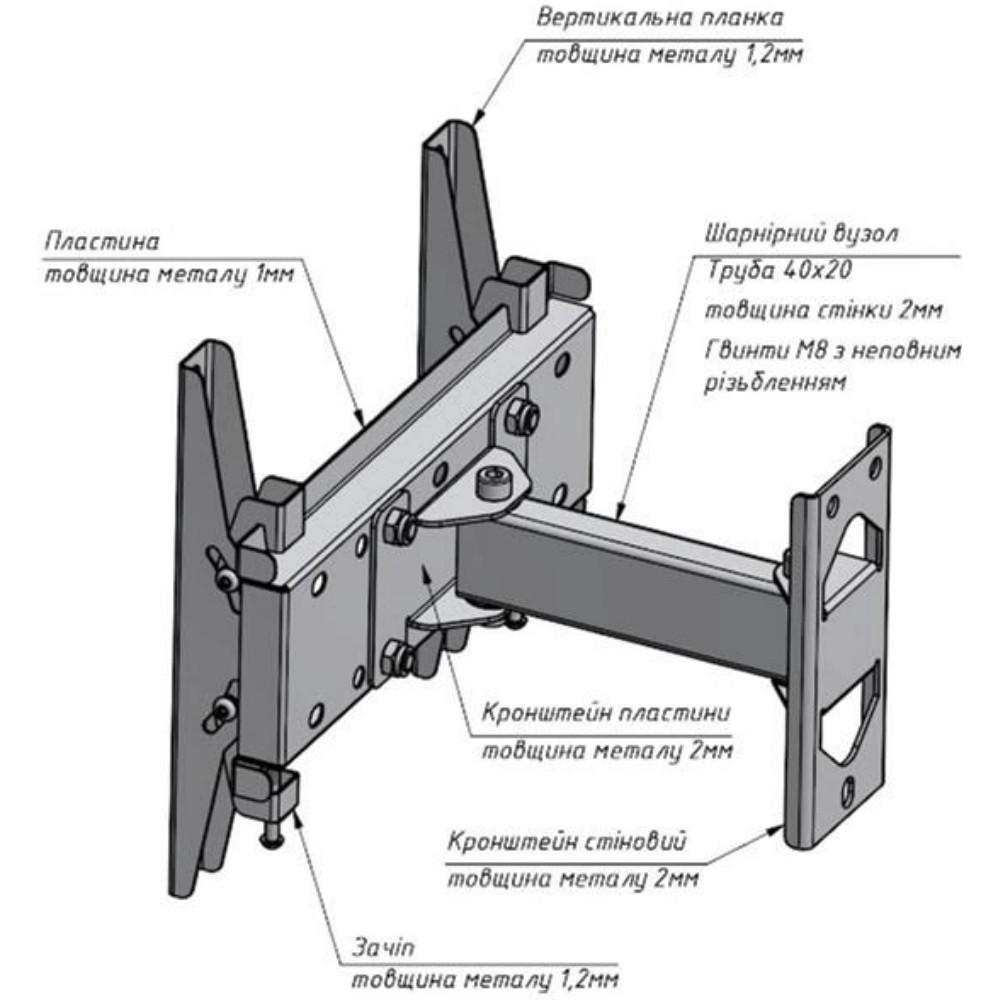 Вертикальна планка
товщина металу 1,2мм

Пластина
товщина металу 1мм

Шарнірний вузол
Труба 40х20
товщина стінки 2мм
Гвинти М8 з неповним різьбленням

Кронштейн пластини
товщина металу 2мм

Кронштейн стіновий
товщина металу 2мм

Зачіп
товщина металу 1,2мм