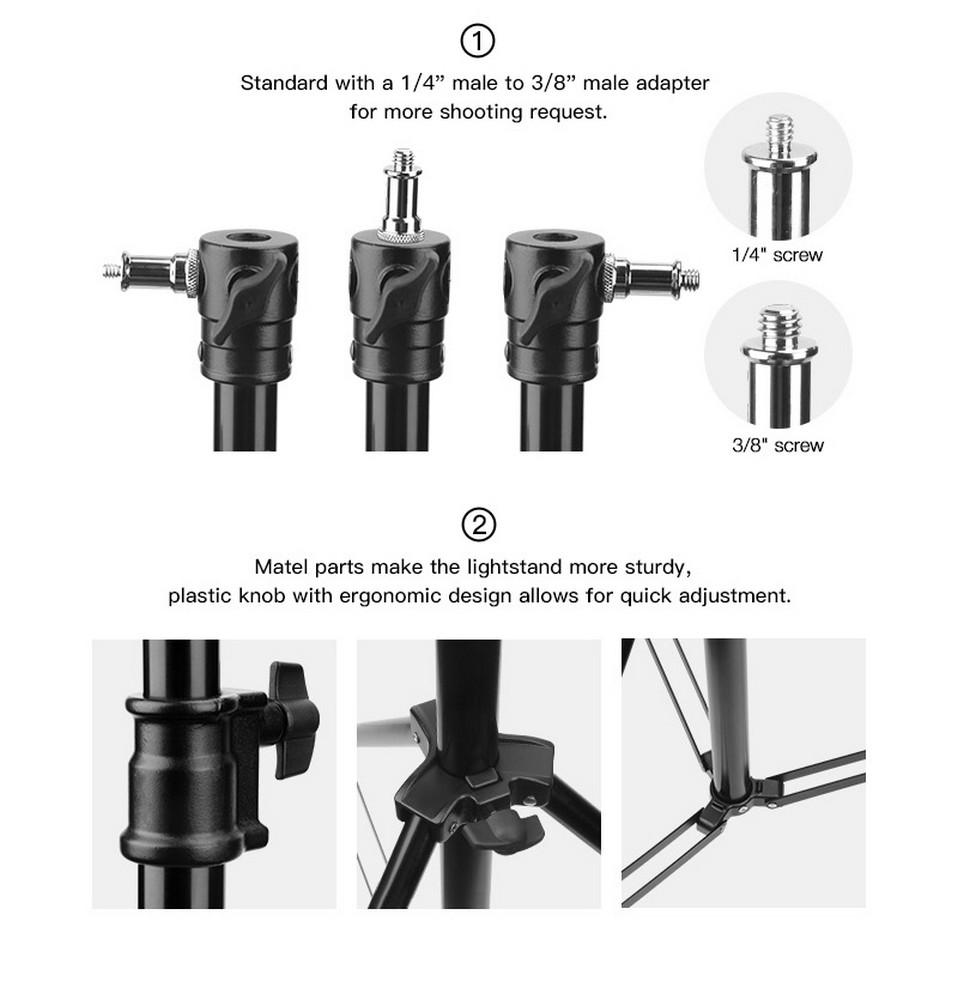 ①

Standard with a 1/4” male to 3/8” male adapter for more shooting request.

1/4" screw

3/8" screw

②

Matel parts make the lightstand more sturdy, plastic knob with ergonomic design allows for quick adjustment.