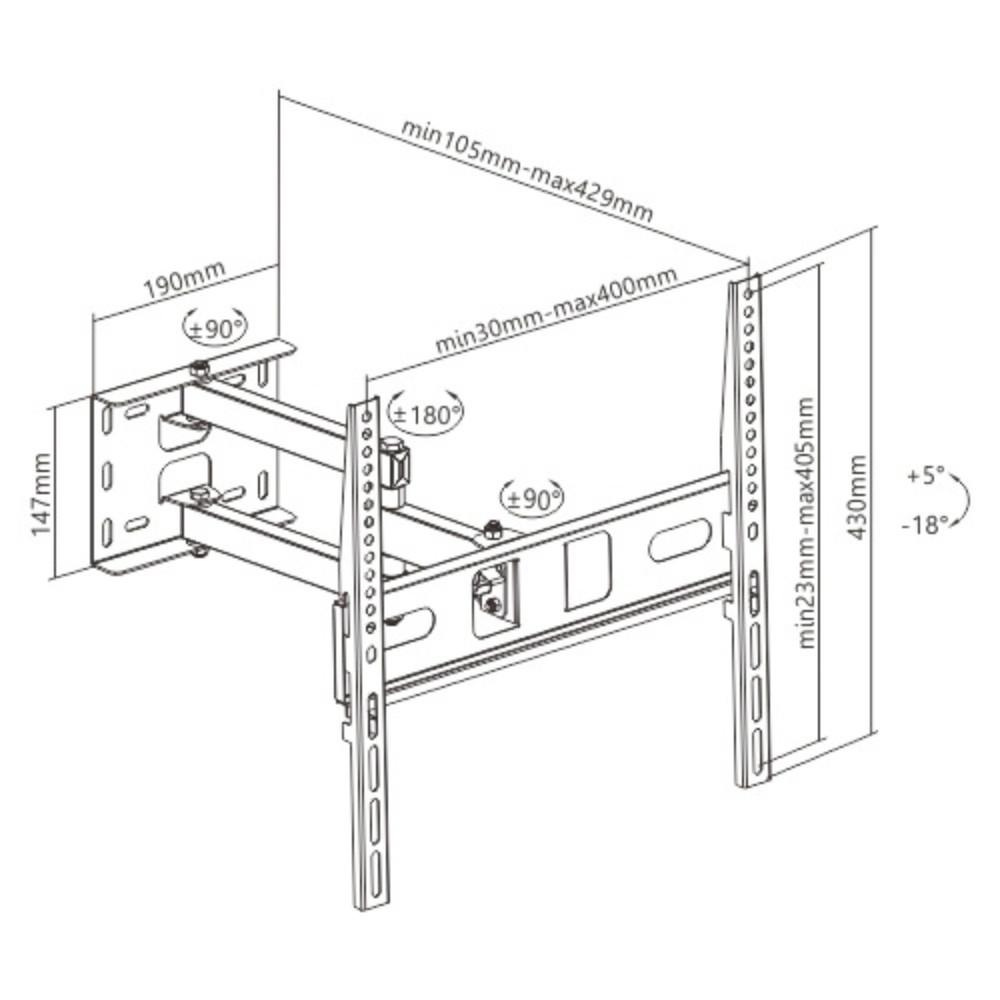 min105mm-max429mm

190mm

±90°

min30mm-max400mm

±180°

147mm

±90°

min23mm-max405mm

430mm

+5°

-18°